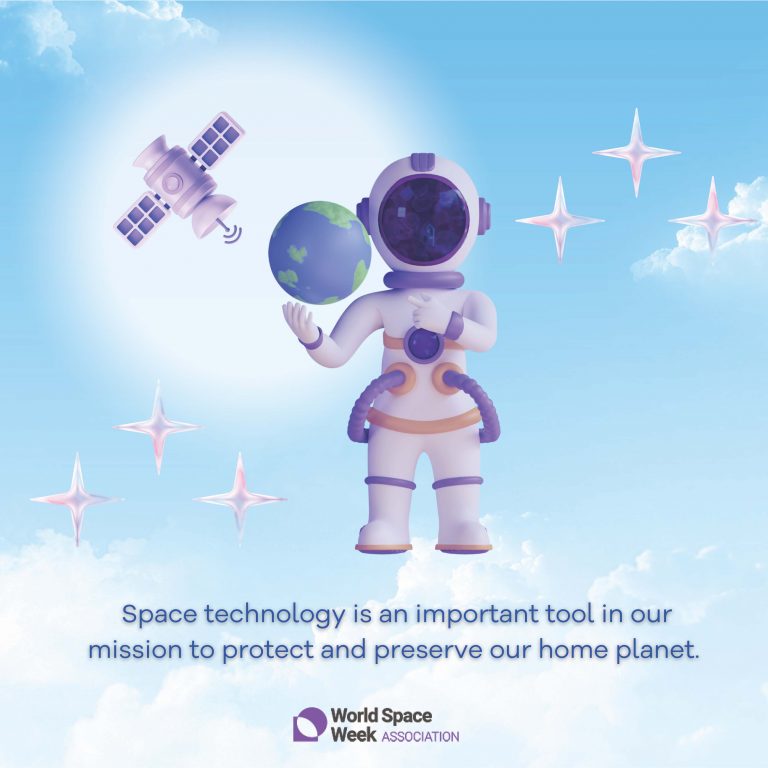 Space technology is an important tool in our mission to protect and preserve our home planet.

World Space Week ASSOCIATION