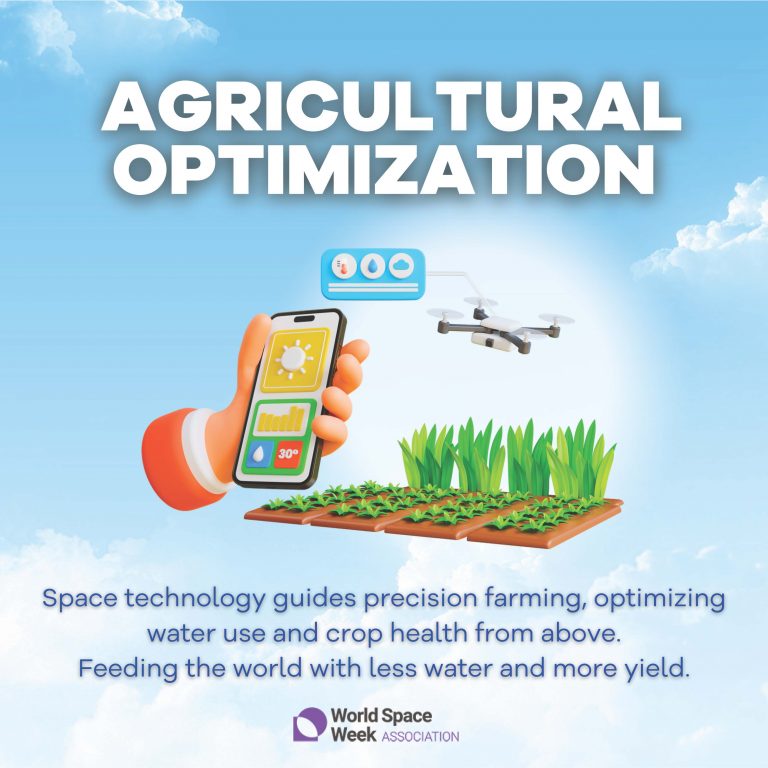 AGRICULTURAL OPTIMIZATION

30°

Space technology guides precision farming, optimizing water use and crop health from above.
Feeding the world with less water and more yield.

World Space Week ASSOCIATION