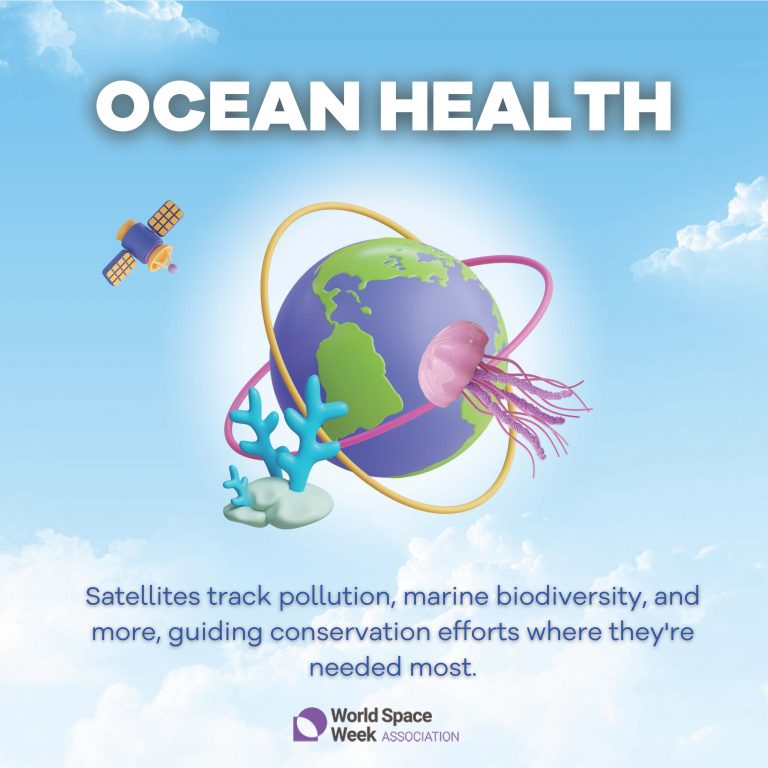 OCEAN HEALTH

Satellites track pollution, marine biodiversity, and more, guiding conservation efforts where they're needed most.

World Space Week ASSOCIATION