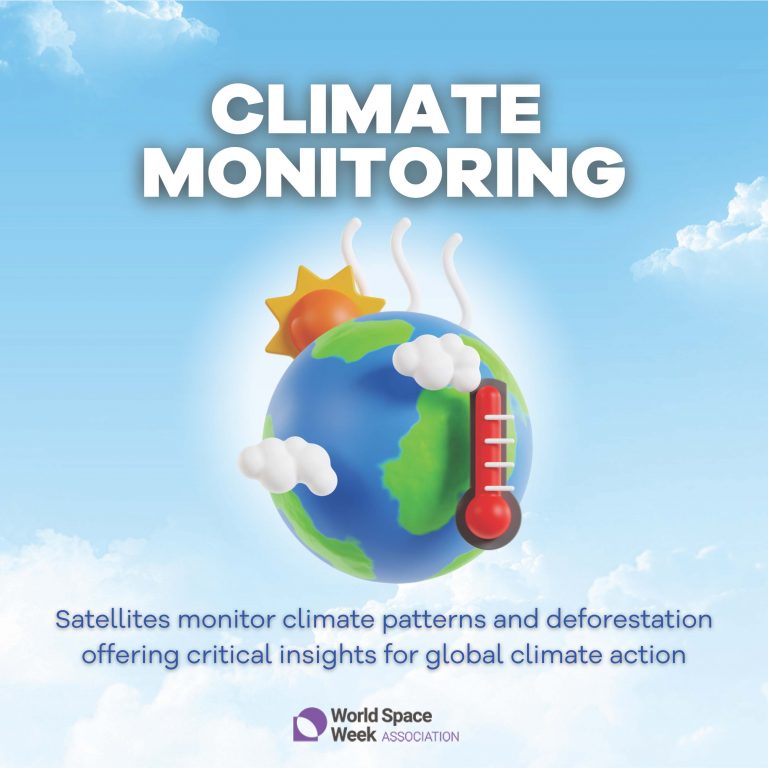 CLIMATE MONITORING

Satellites monitor climate patterns and deforestation offering critical insights for global climate action

World Space Week ASSOCIATION