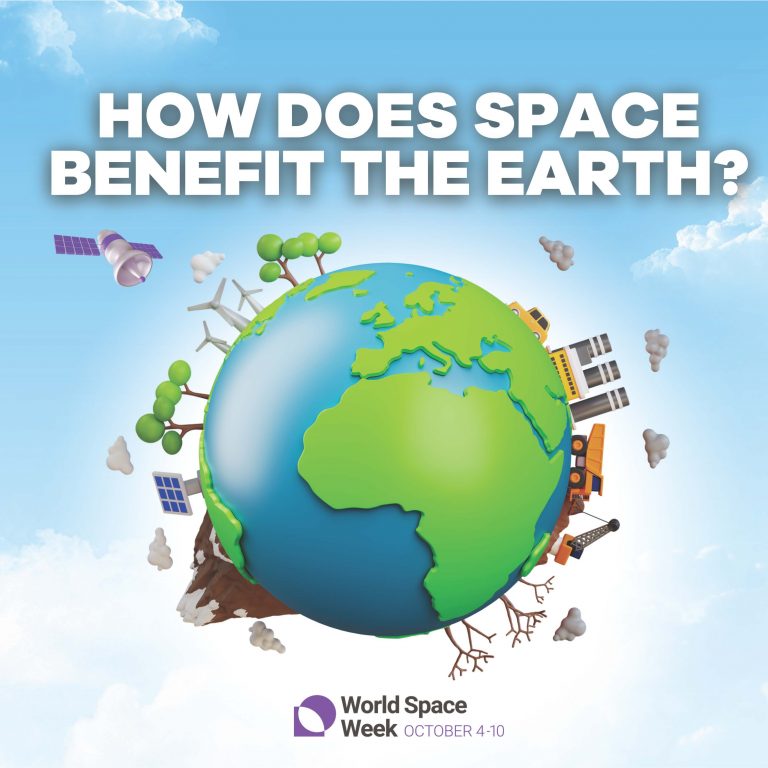 HOW DOES SPACE BENEFIT THE EARTH?

World Space Week OCTOBER 4-10